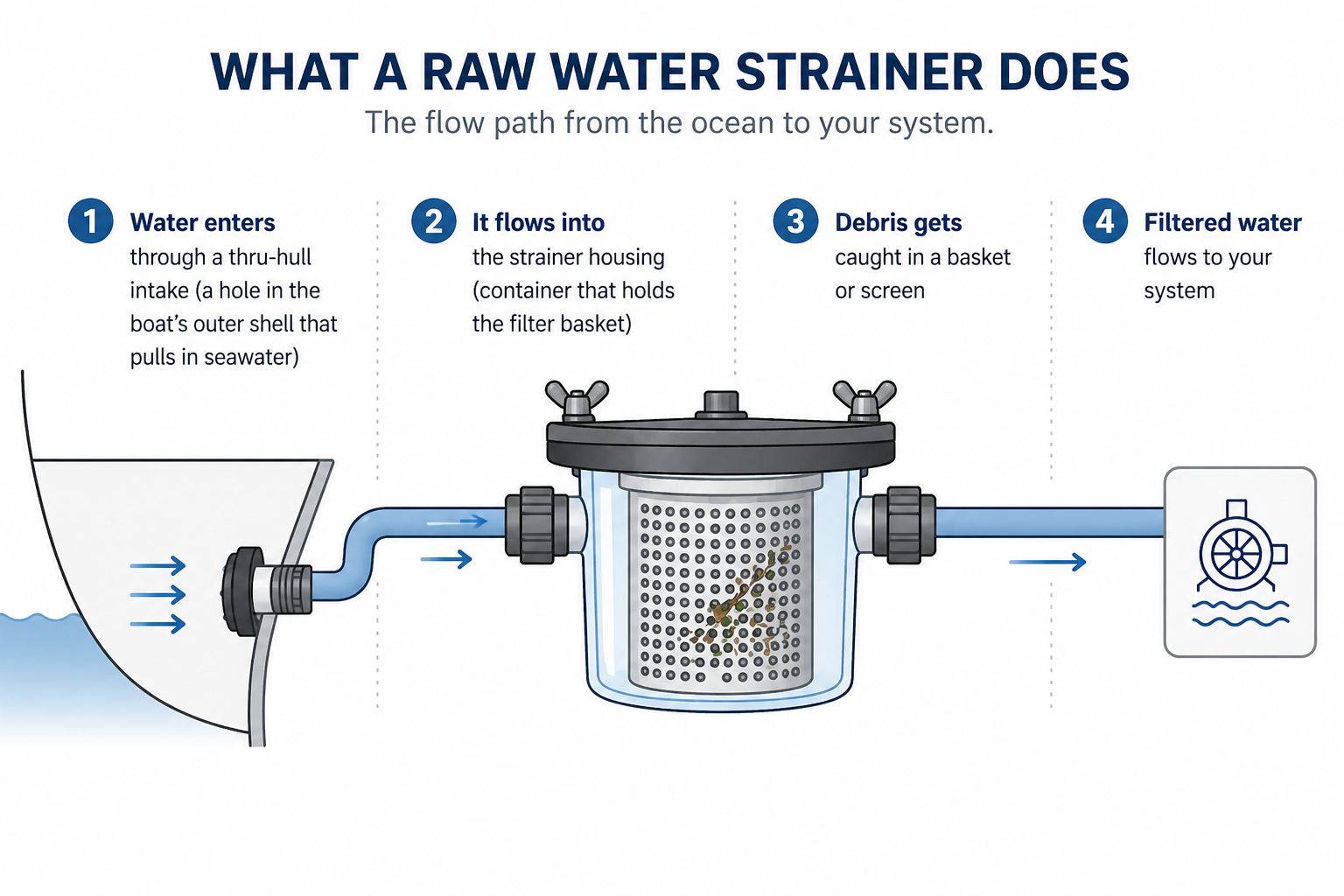 WHAT A RAW WATER STRAINER DOES

The flow path from the ocean to your system.

1 Water enters through a thru-hull intake (a hole in the boat's outer shell that pulls in seawater)

2 It flows into the strainer housing (container that holds the filter basket)

3 Debris gets caught in a basket or screen

4 Filtered water flows to your system