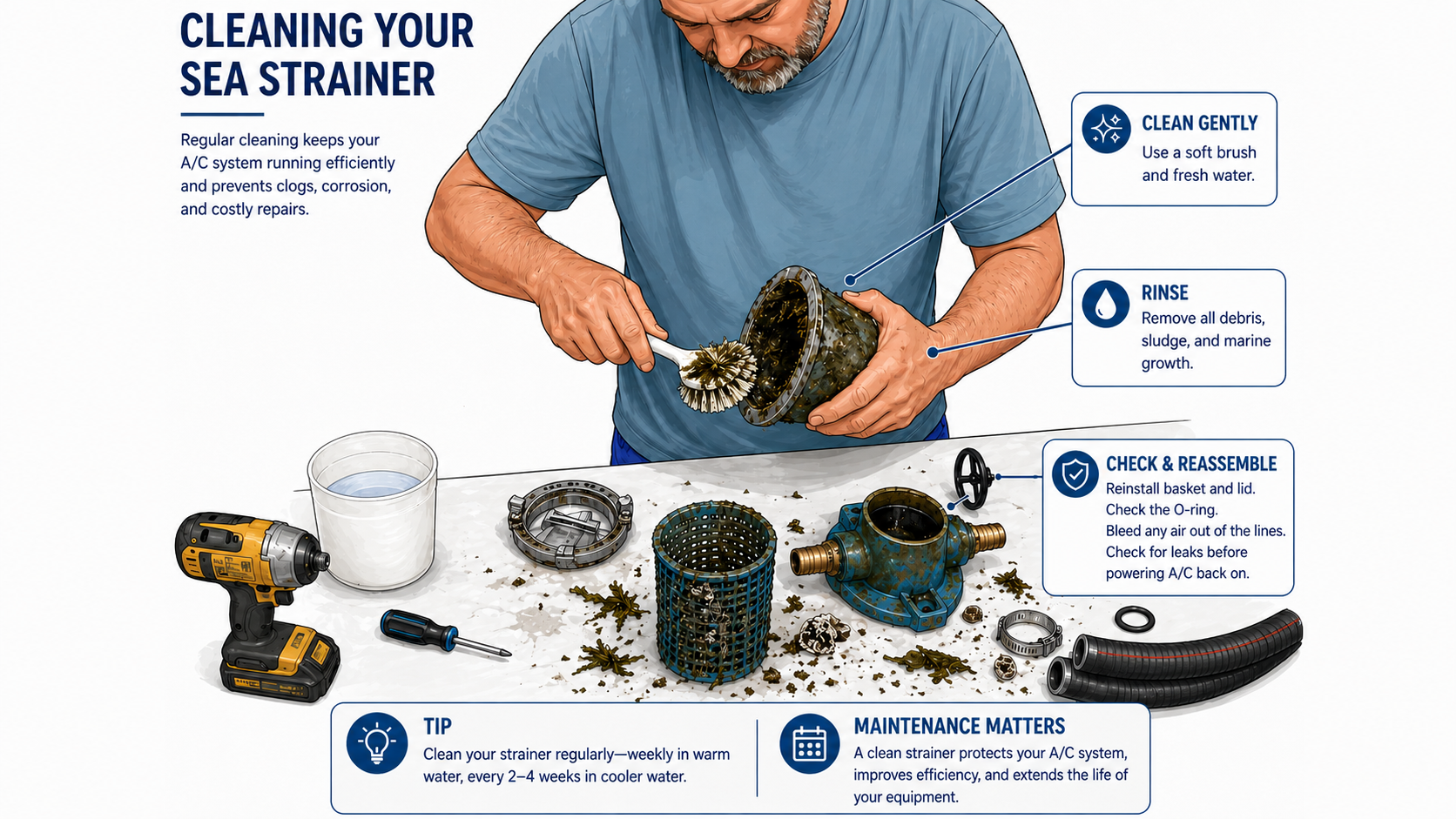 CLEANING YOUR SEA STRAINER

Regular cleaning keeps your A/C system running efficiently and prevents clogs, corrosion, and costly repairs.

CLEAN GENTLY
Use a soft brush and fresh water.

RINSE
Remove all debris, sludge, and marine growth.

CHECK & REASSEMBLE
Reinstall basket and lid.
Check the O-ring.
Bleed any air out of the lines.
Check for leaks before powering A/C back on.

TIP
Clean your strainer regularly—weekly in warm water, every 2–4 weeks in cooler water.

MAINTENANCE MATTERS
A clean strainer protects your A/C system, improves efficiency, and extends the life of your equipment.